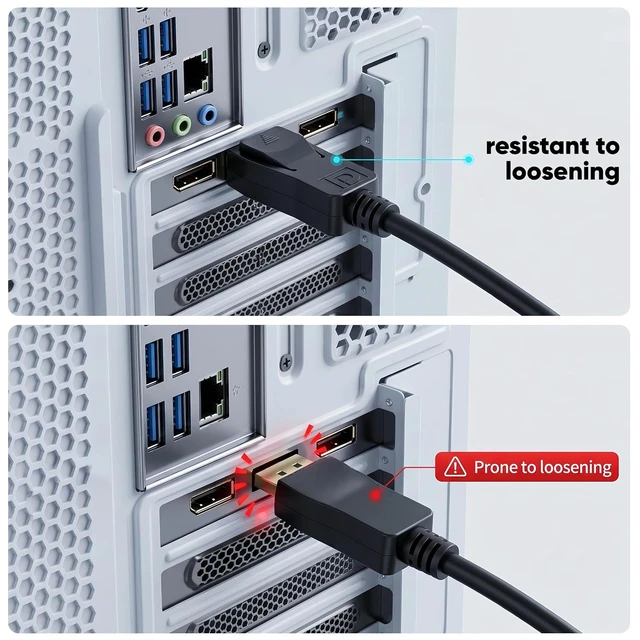 resistant to loosening

Prone to loosening