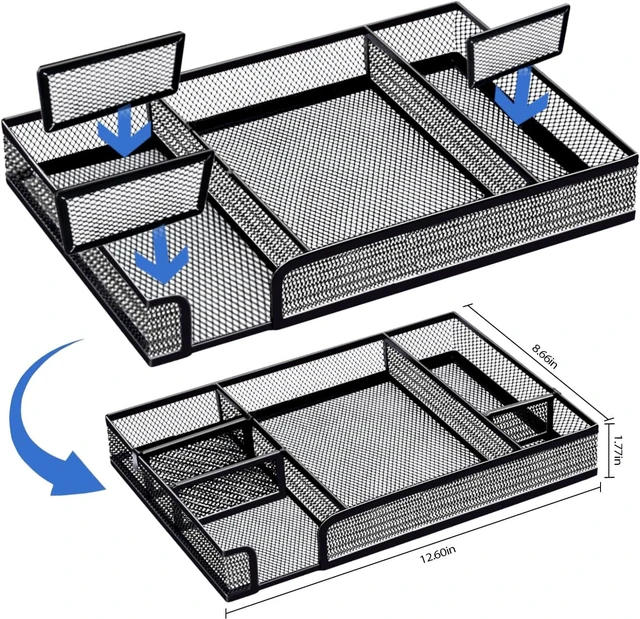 8.66in

1.77in

12.60in