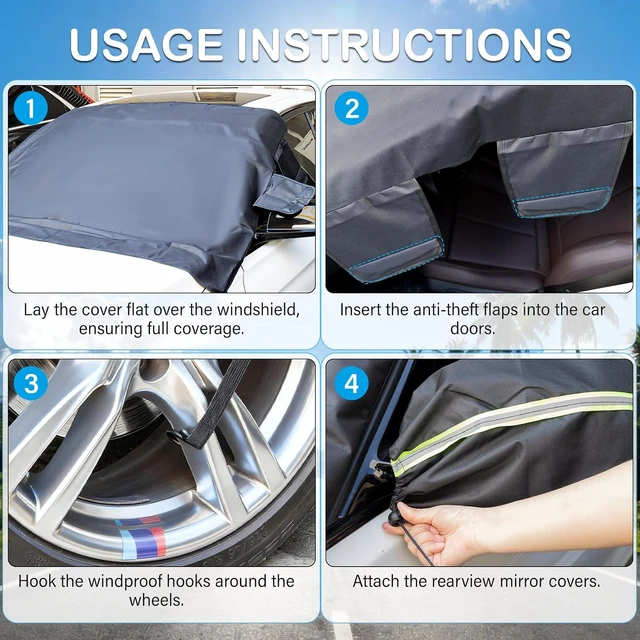 USAGE INSTRUCTIONS

1

Lay the cover flat over the windshield, ensuring full coverage.

2

Insert the anti-theft flaps into the car doors.

3

Hook the windproof hooks around the wheels.

4

Attach the rearview mirror covers.