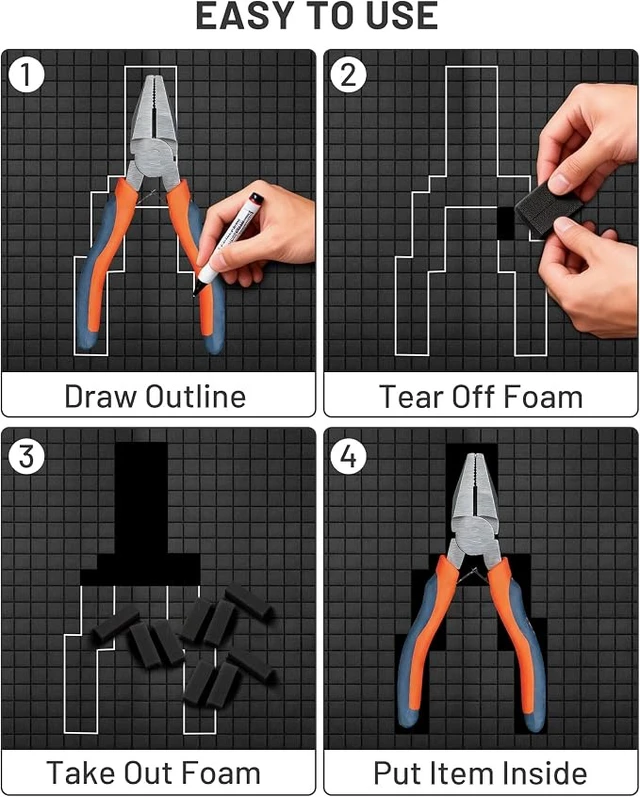 EASY TO USE

1

Draw Outline

2

Tear Off Foam

3

Take Out Foam

4

Put Item Inside