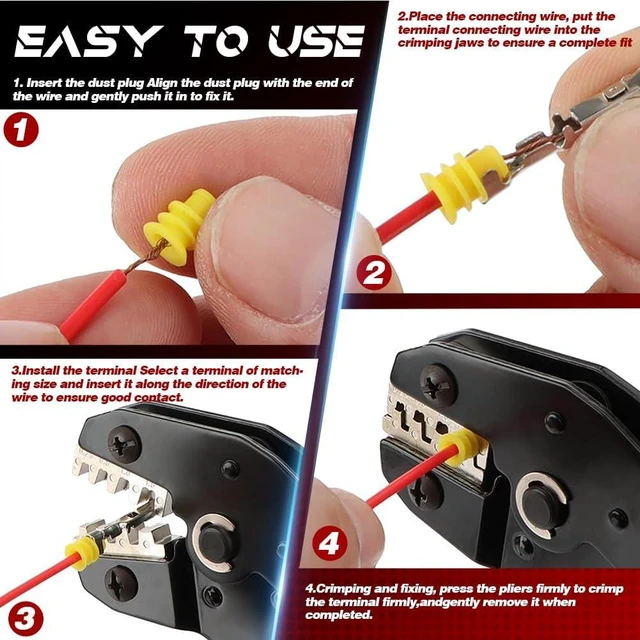 EASY TO USE

1. Insert the dust plug Align the dust plug with the end of the wire and gently push it in to fix it.

1

2.Place the connecting wire, put the terminal connecting wire into the crimping jaws to ensure a complete fit

2

3.Install the terminal Select a terminal of matching size and insert it along the direction of the wire to ensure good contact.

3

4

4.Crimping and fixing, press the pliers firmly to crimp the terminal firmly,andgently remove it when completed.