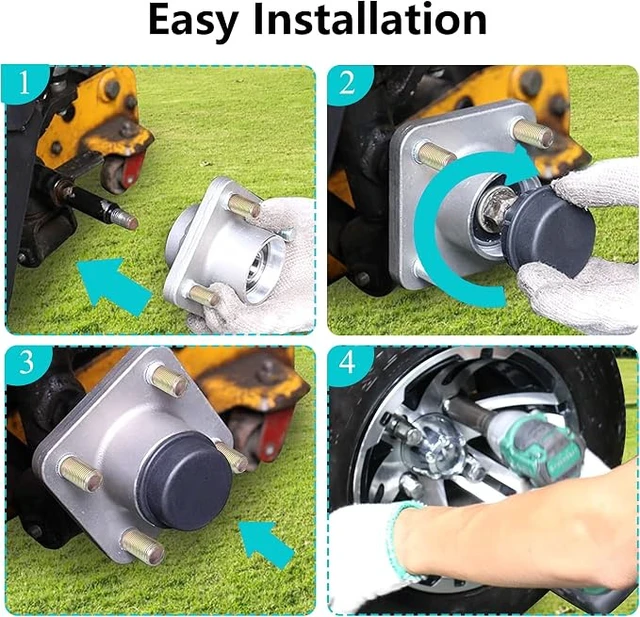 Easy Installation

1

2

3

4