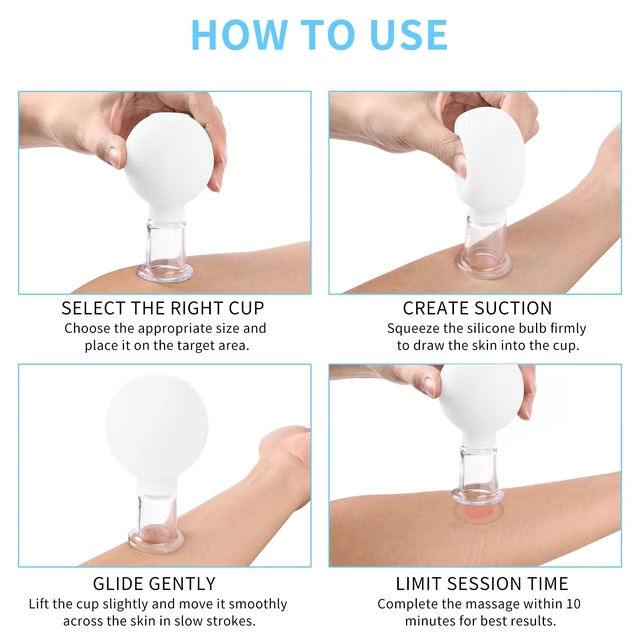 HOW TO USE

SELECT THE RIGHT CUP
Choose the appropriate size and place it on the target area.

CREATE SUCTION
Squeeze the silicone bulb firmly to draw the skin into the cup.

GLIDE GENTLY
Lift the cup slightly and move it smoothly across the skin in slow strokes.

LIMIT SESSION TIME
Complete the massage within 10 minutes for best results.