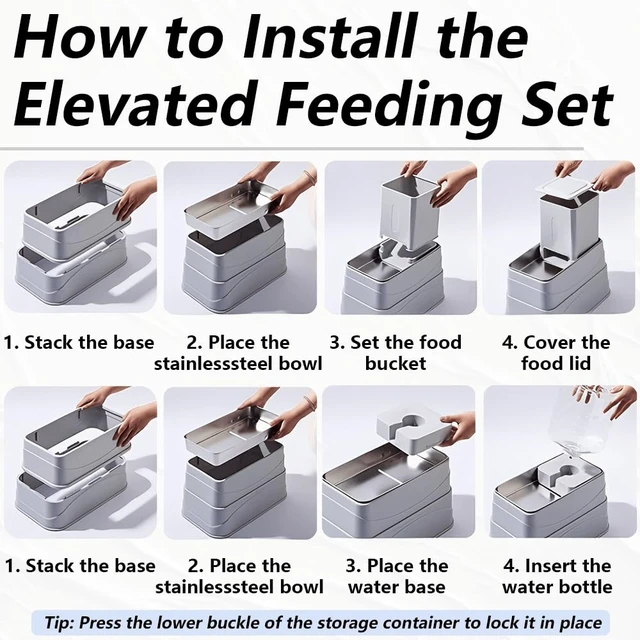 How to Install the Elevated Feeding Set

1. Stack the base

2. Place the stainlesssteel bowl

3. Set the food bucket

4. Cover the food lid

1. Stack the base

2. Place the stainlesssteel bowl

3. Place the water base

4. Insert the water bottle

Tip: Press the lower buckle of the storage container to lock it in place