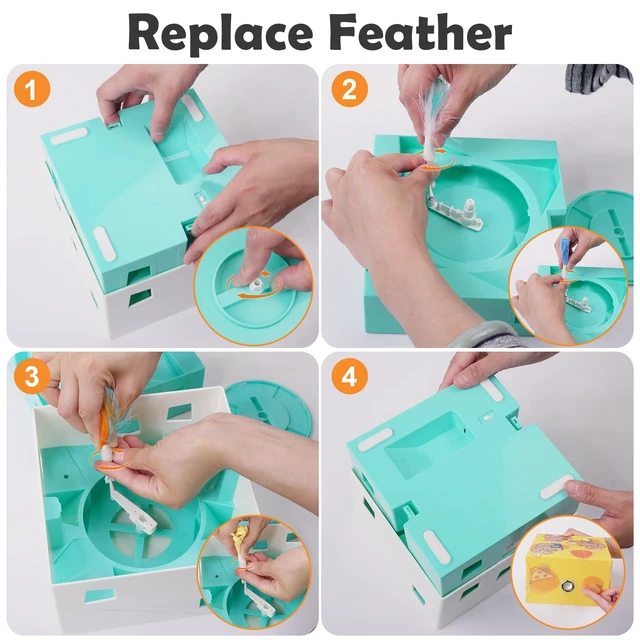 Replace Feather

1

2

3

4