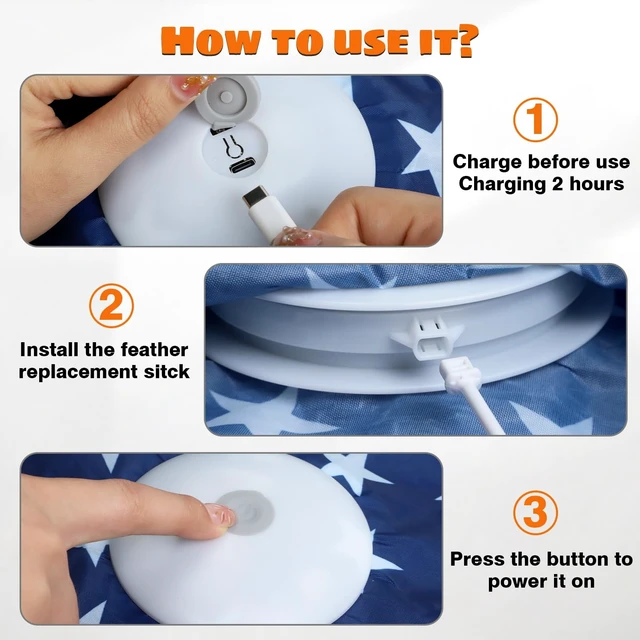 HOW TO USE IT?

1
Charge before use
Charging 2 hours

2
Install the feather replacement sitck

3
Press the button to power it on