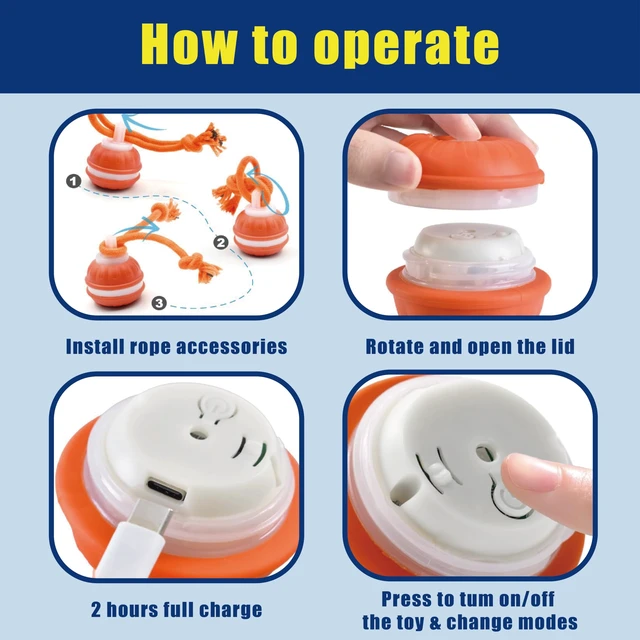 How to operate

1

2

3

Install rope accessories

Rotate and open the lid

2 hours full charge

Press to tum on/off the toy & change modes