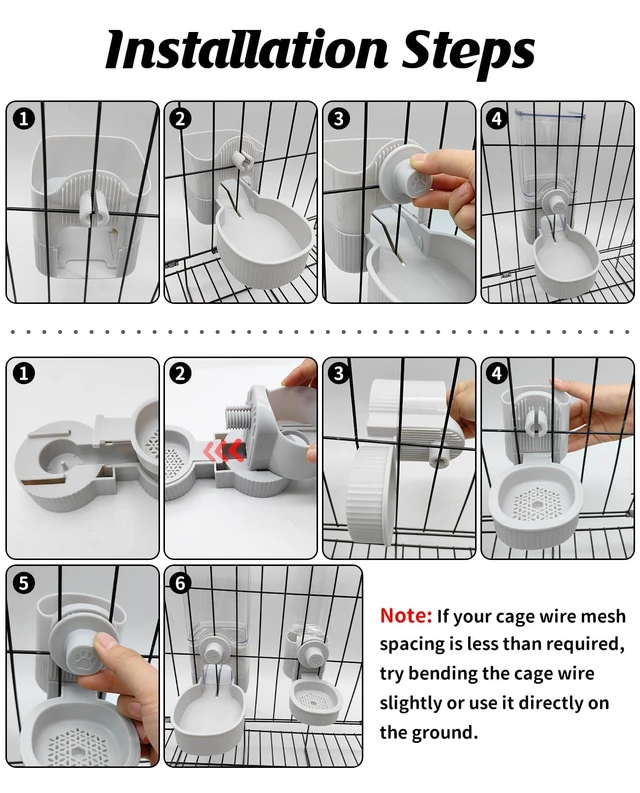 Installation Steps

1
2
3
4

1
2
3
4
5
6

Note: If your cage wire mesh spacing is less than required, try bending the cage wire slightly or use it directly on the ground.