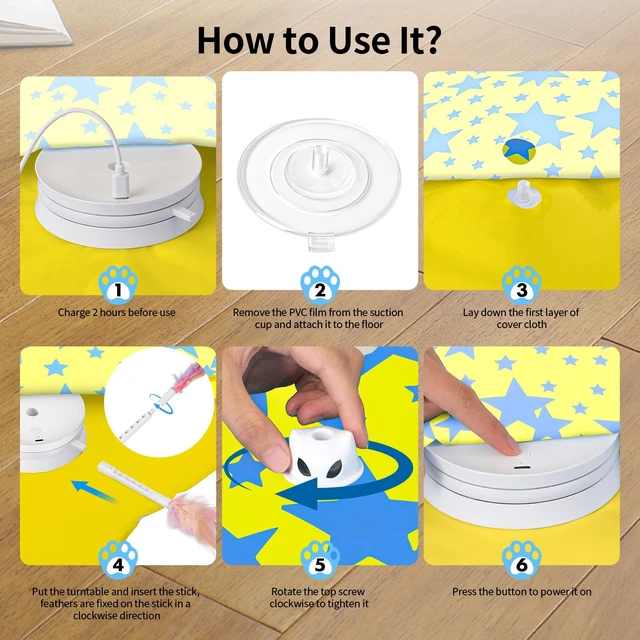 How to Use It?

1
Charge 2 hours before use

2
Remove the PVC film from the suction cup and attach it to the floor

3
Lay down the first layer of cover cloth

4
Put the turntable and insert the stick, feathers are fixed on the stick in a clockwise direction

5
Rotate the top screw clockwise to tighten it

6
Press the button to power it on