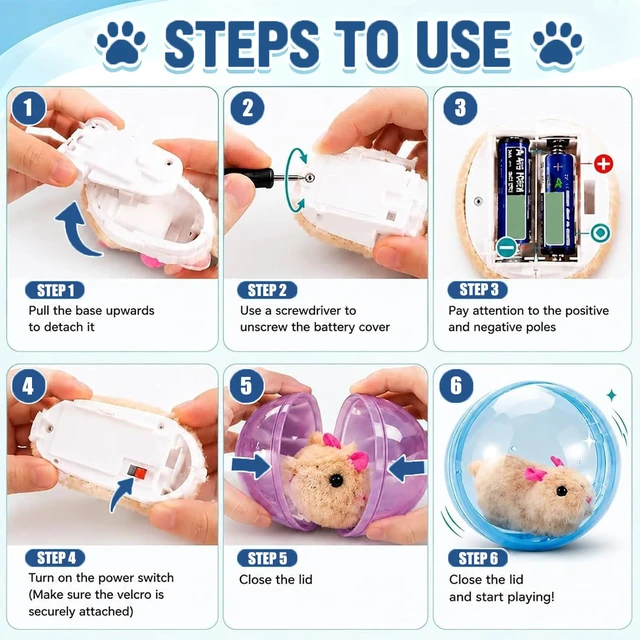 STEPS TO USE

1

STEP 1
Pull the base upwards to detach it

2

STEP 2
Use a screwdriver to unscrew the battery cover

3

STEP 3
Pay attention to the positive and negative poles

4

STEP 4
Turn on the power switch (Make sure the velcro is securely attached)

5

STEP 5
Close the lid

6

STEP 6
Close the lid and start playing!