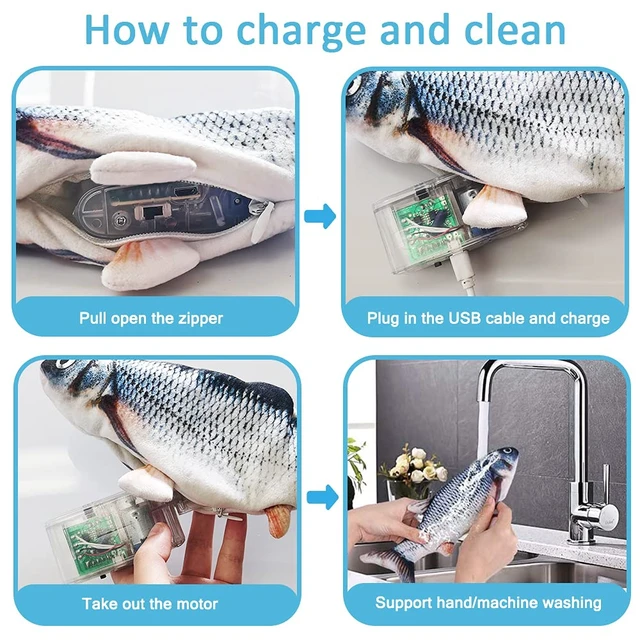 How to charge and clean

Pull open the zipper

Plug in the USB cable and charge

Take out the motor

Support hand/machine washing