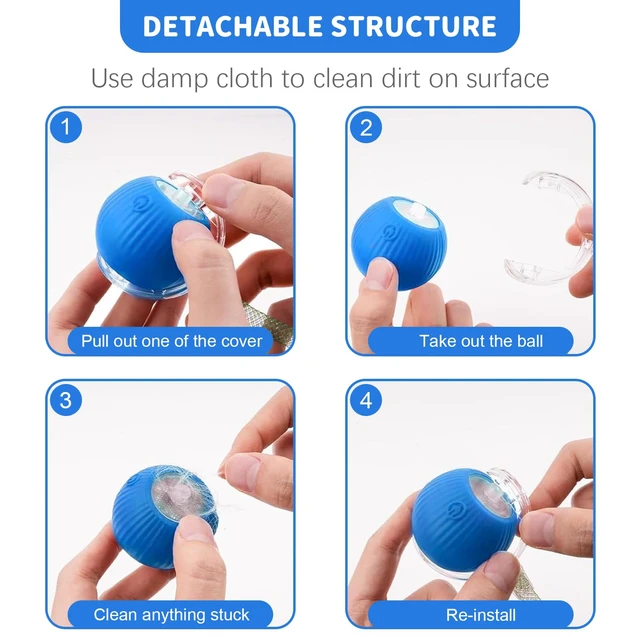 DETACHABLE STRUCTURE

Use damp cloth to clean dirt on surface

1

Pull out one of the cover

2

Take out the ball

3

Clean anything stuck

4

Re-install