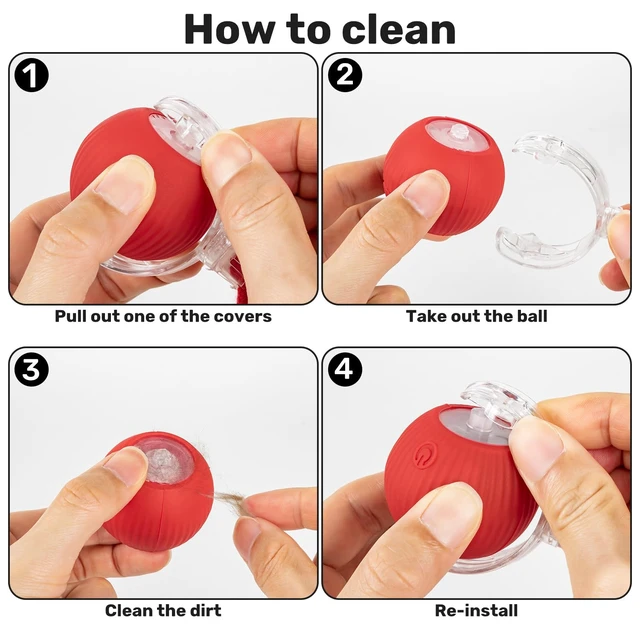 How to clean

1

Pull out one of the covers

2

Take out the ball

3

Clean the dirt

4

Re-install