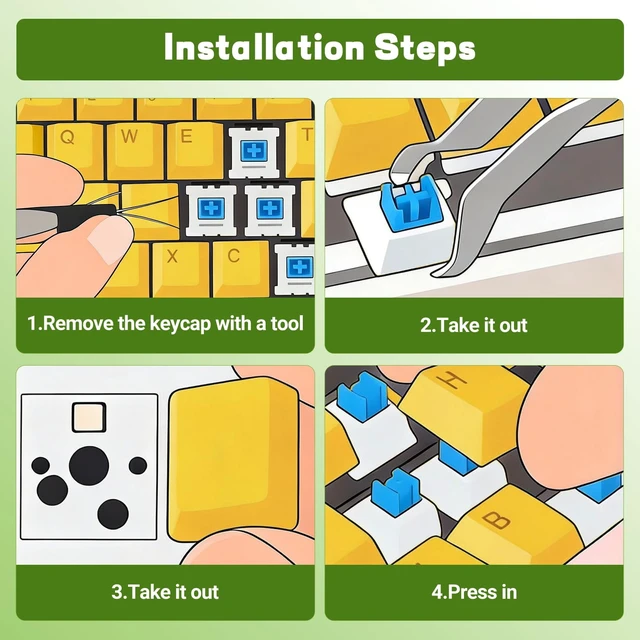 Installation Steps

Q W E T

X C

1.Remove the keycap with a tool

2.Take it out

3.Take it out

H

B

4.Press in