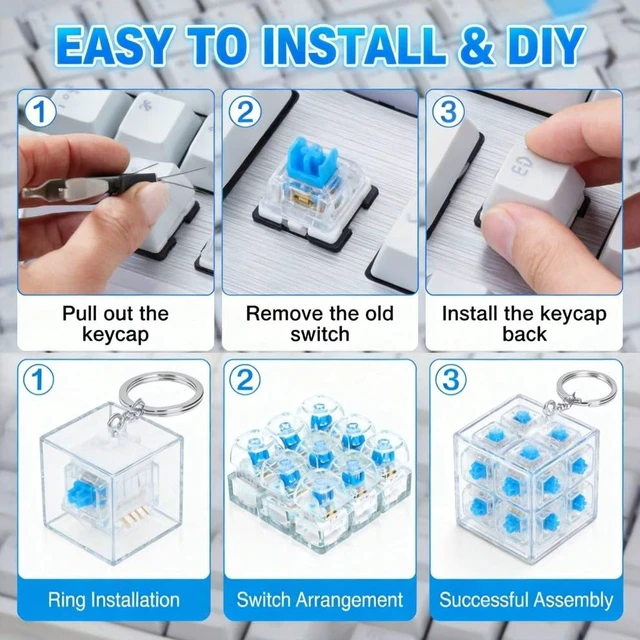 EASY TO INSTALL & DIY

1

Pull out the keycap

2

Remove the old switch

3

Install the keycap back

1

Ring Installation

2

Switch Arrangement

3

Successful Assembly