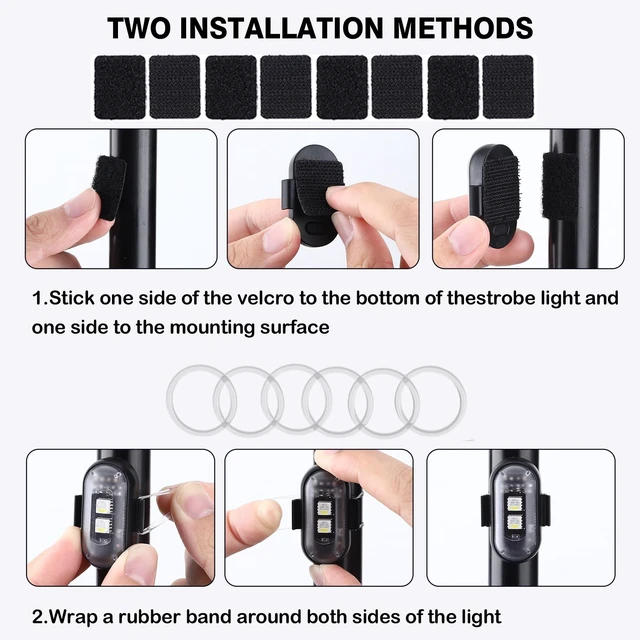 TWO INSTALLATION METHODS

1.Stick one side of the velcro to the bottom of thestrobe light and one side to the mounting surface

2.Wrap a rubber band around both sides of the light