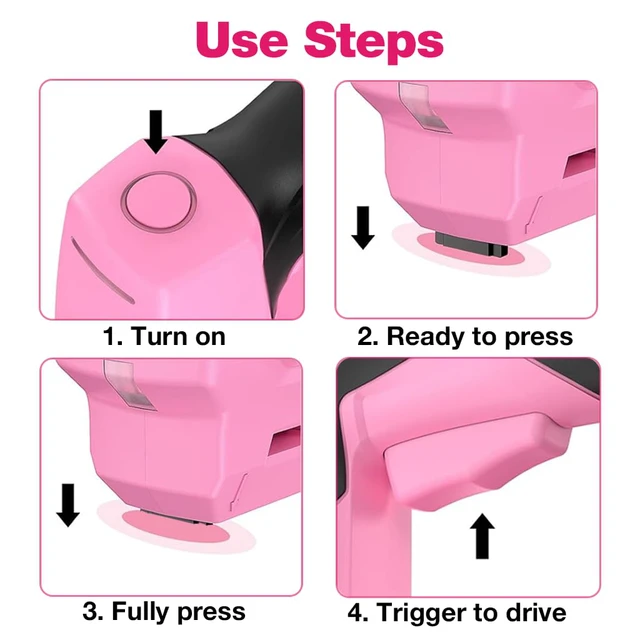 Use Steps

1. Turn on

2. Ready to press

3. Fully press

4. Trigger to drive