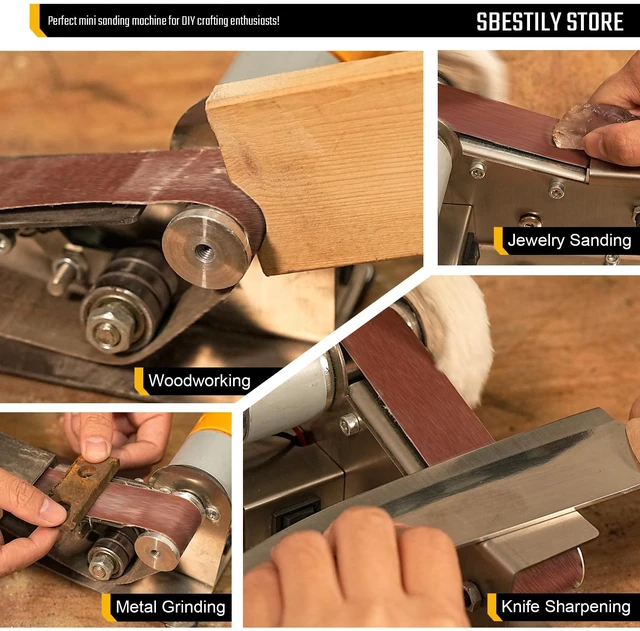 Perfect mini sanding machine for DIY crafting enthusiasts!

SBESTILY STORE

Jewelry Sanding

Woodworking

Metal Grinding

Knife Sharpening