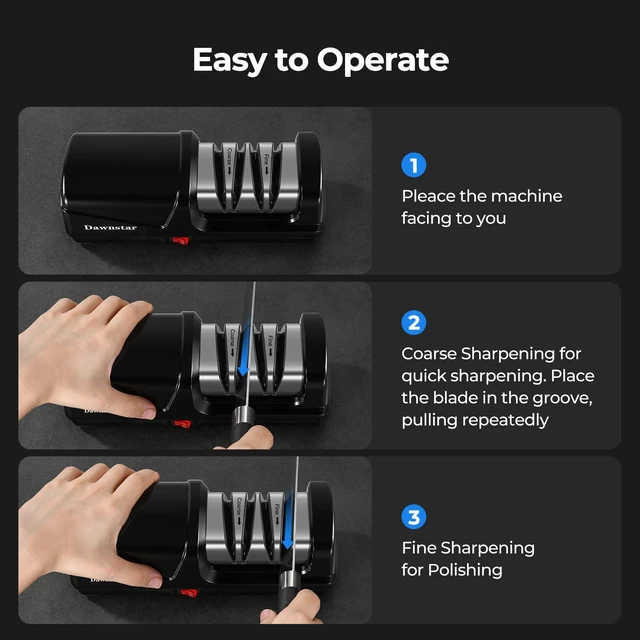 Easy to Operate

Coarse Fine

Dawnstar

1
Pleace the machine facing to you

Coarse Fine

2
Coarse Sharpening for quick sharpening. Place the blade in the groove, pulling repeatedly

Coarse Fine

3
Fine Sharpening for Polishing