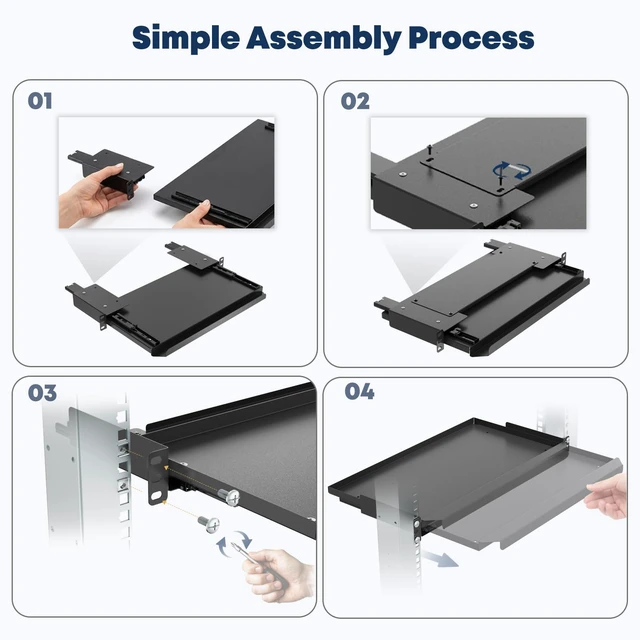 Simple Assembly Process

01

02

03

04