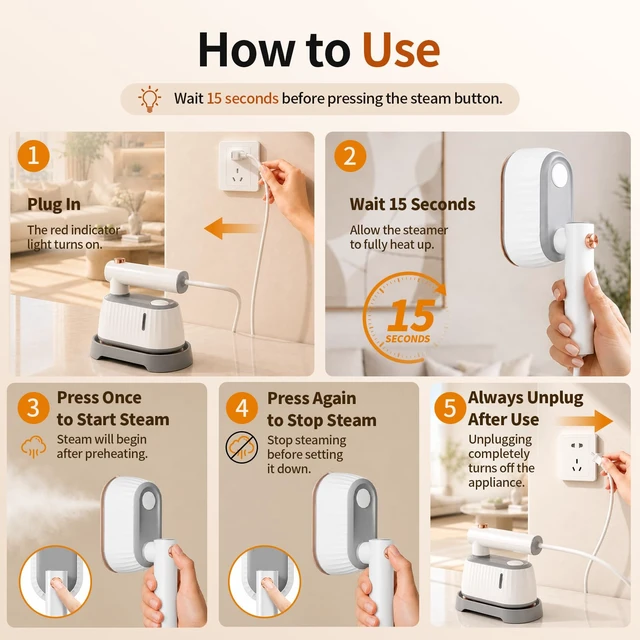 How to Use

Wait 15 seconds before pressing the steam button.

1

Plug In

The red indicator light turns on.

2

Wait 15 Seconds

Allow the steamer to fully heat up.

15 SECONDS

3

Press Once to Start Steam

Steam will begin after preheating.

4

Press Again to Stop Steam

Stop steaming before setting it down.

5

Always Unplug After Use

Unplugging completely turns off the appliance.