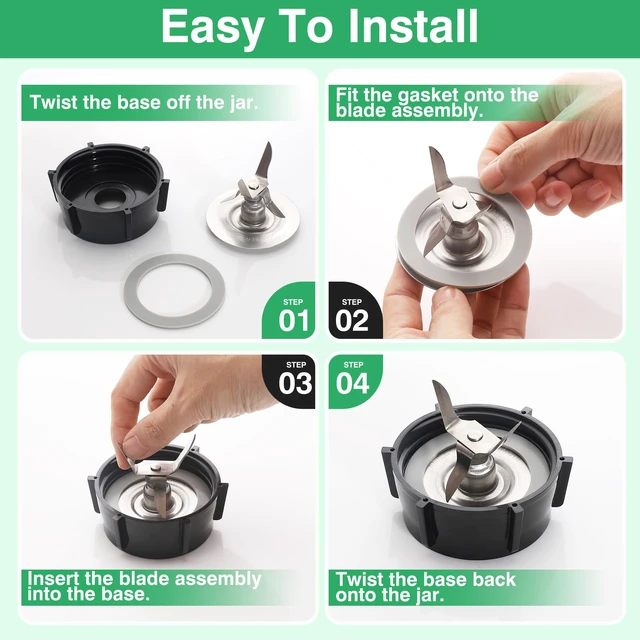 Easy To Install

Twist the base off the jar.

STEP
01

Fit the gasket onto the blade assembly.

STEP
02

STEP
03

Insert the blade assembly into the base.

STEP
04

Twist the base back onto the jar.