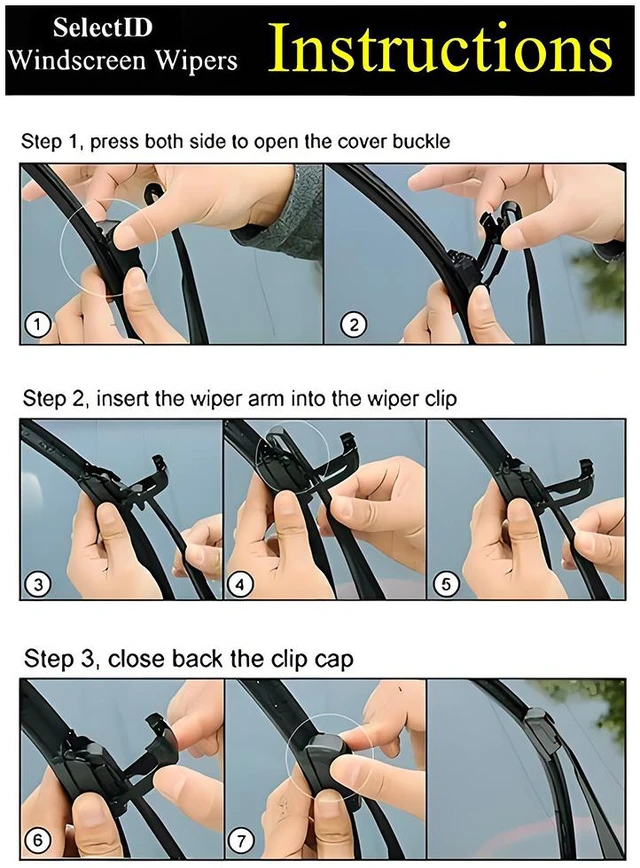 SelectID
Windscreen Wipers

Instructions

Step 1, press both side to open the cover buckle

1

2

Step 2, insert the wiper arm into the wiper clip

3

4

5

Step 3, close back the clip cap

6

7