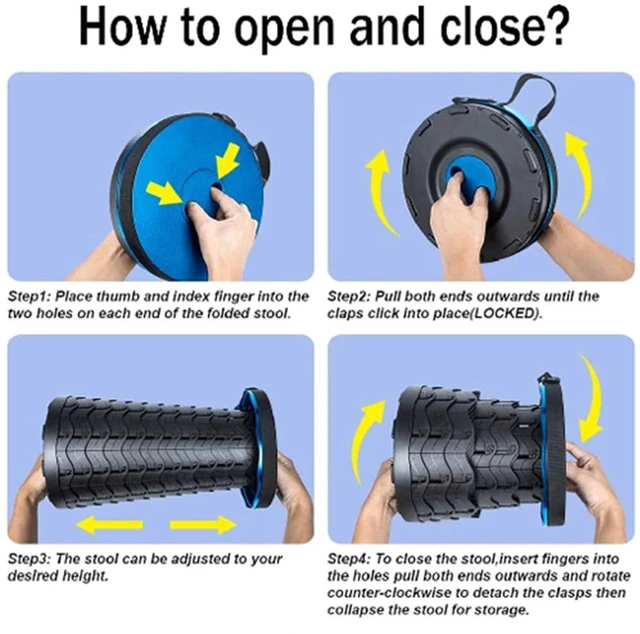 How to open and close?

Step1: Place thumb and index finger into the two holes on each end of the folded stool.

Step2: Pull both ends outwards until the claps click into place(LOCKED).

Step3: The stool can be adjusted to your desired height.

Step4: To close the stool,insert fingers into the holes pull both ends outwards and rotate counter-clockwise to detach the clasps then collapse the stool for storage.