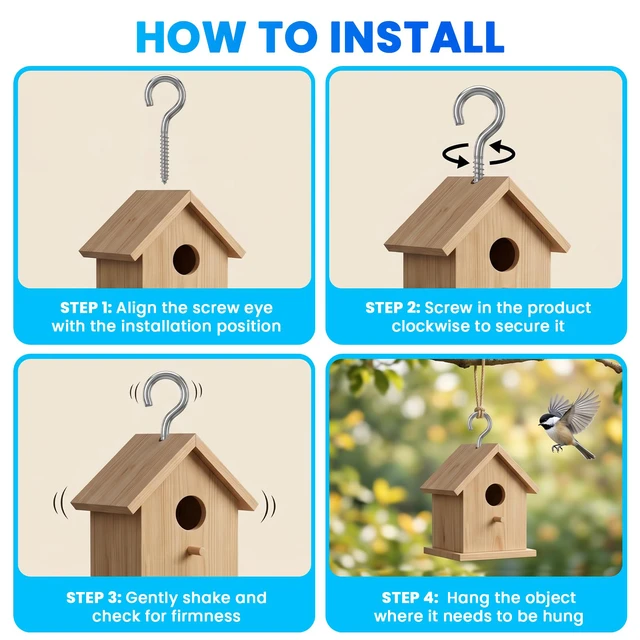 HOW TO INSTALL

STEP 1: Align the screw eye with the installation position

STEP 2: Screw in the product clockwise to secure it

STEP 3: Gently shake and check for firmness

STEP 4: Hang the object where it needs to be hung