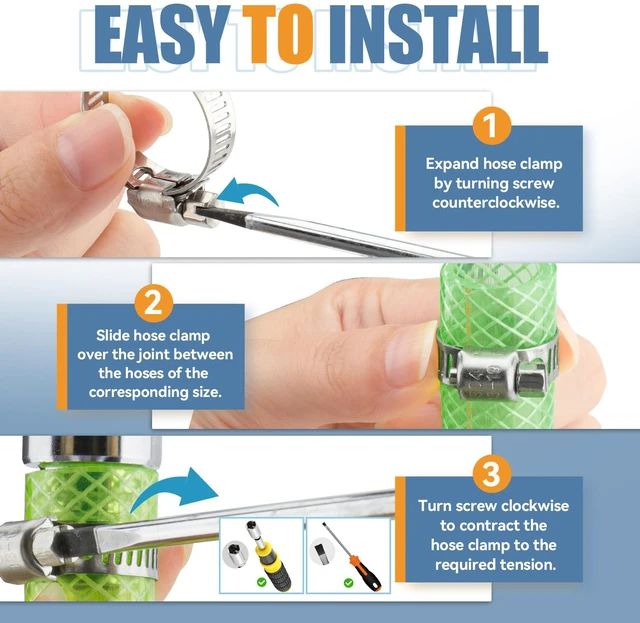 EASY TO INSTALL

1
Expand hose clamp by turning screw counterclockwise.

2
Slide hose clamp over the joint between the hoses of the corresponding size.

3
Turn screw clockwise to contract the hose clamp to the required tension.