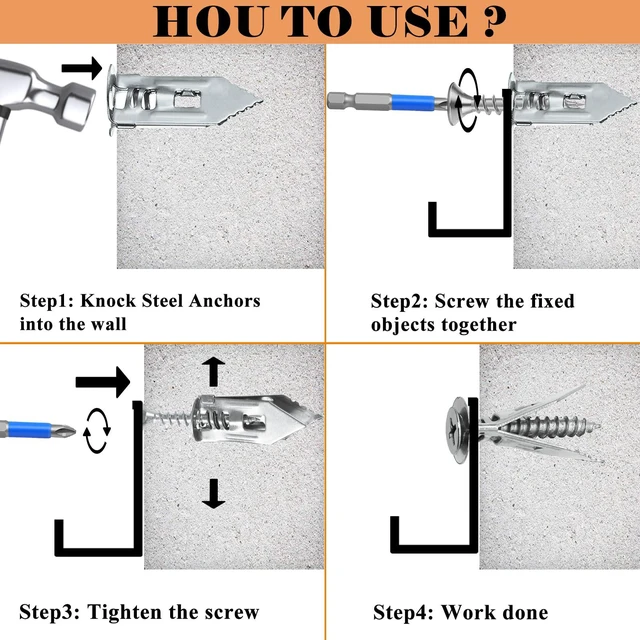 HOU TO USE ?

Step1: Knock Steel Anchors into the wall

Step2: Screw the fixed objects together

Step3: Tighten the screw

Step4: Work done