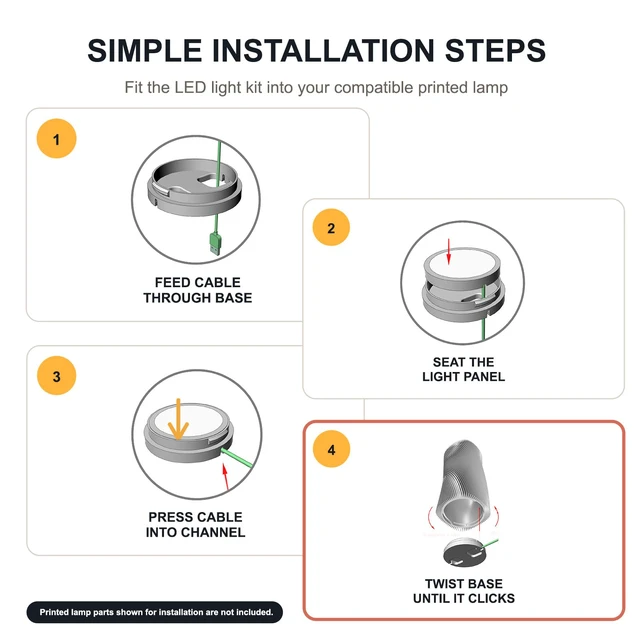 SIMPLE INSTALLATION STEPS

Fit the LED light kit into your compatible printed lamp

1

FEED CABLE THROUGH BASE

2

SEAT THE LIGHT PANEL

3

PRESS CABLE INTO CHANNEL

4

TWIST BASE UNTIL IT CLICKS

Printed lamp parts shown for installation are not included.