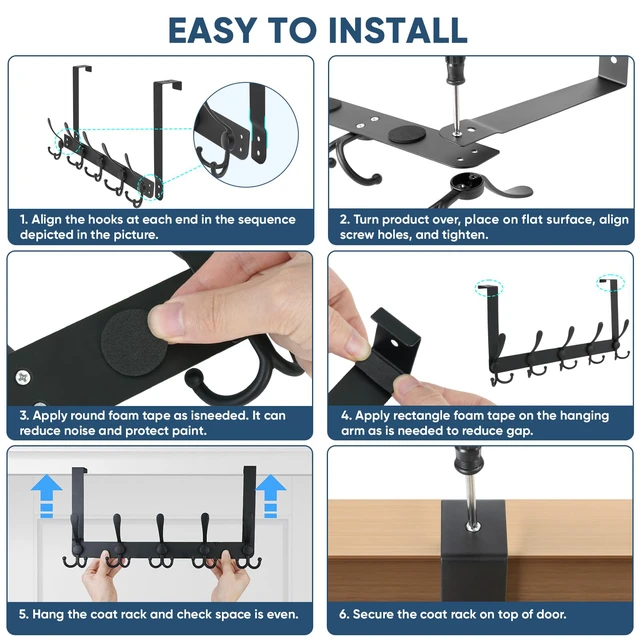 EASY TO INSTALL

1. Align the hooks at each end in the sequence depicted in the picture.

2. Turn product over, place on flat surface, align screw holes, and tighten.

3. Apply round foam tape as isneeded. It can reduce noise and protect paint.

4. Apply rectangle foam tape on the hanging arm as is needed to reduce gap.

5. Hang the coat rack and check space is even.

6. Secure the coat rack on top of door.