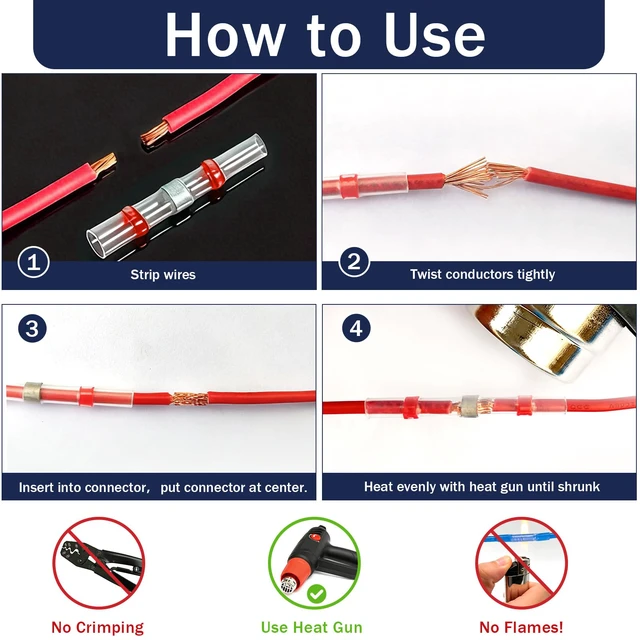 How to Use

1
Strip wires

2
Twist conductors tightly

3
Insert into connector, put connector at center.

4
Heat evenly with heat gun until shrunk

No Crimping

Use Heat Gun

No Flames!