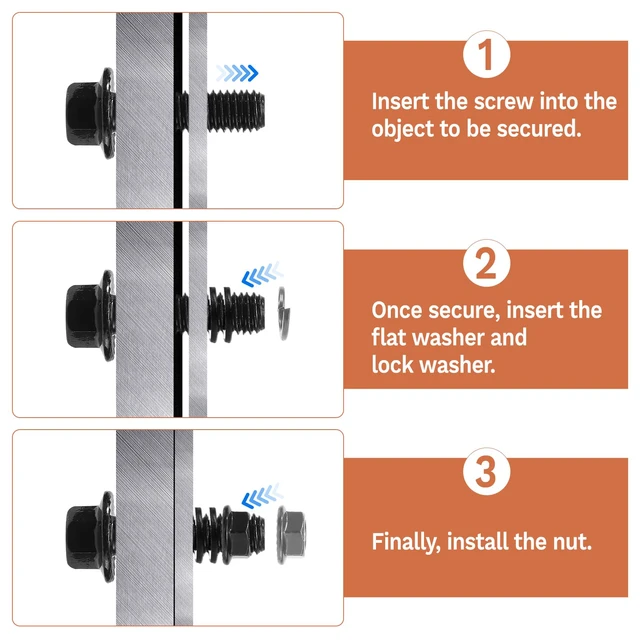 1

Insert the screw into the object to be secured.

2

Once secure, insert the flat washer and lock washer.

3

Finally, install the nut.