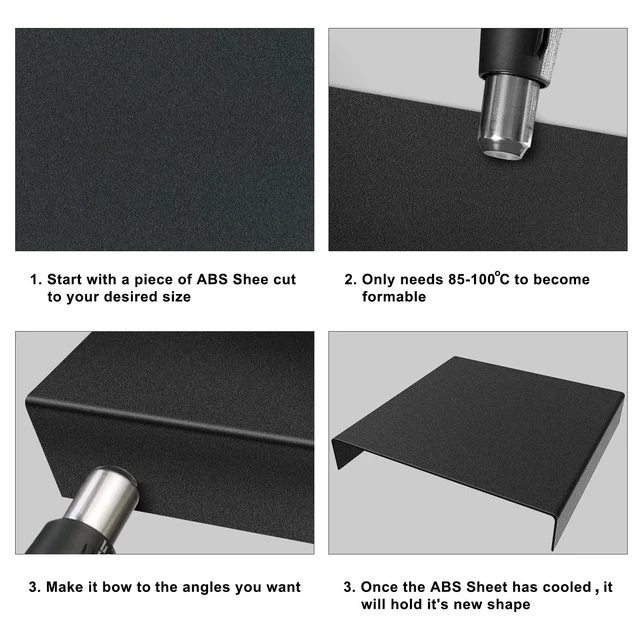 1. Start with a piece of ABS Shee cut to your desired size

2. Only needs 85-100℃ to become formable

3. Make it bow to the angles you want

3. Once the ABS Sheet has cooled , it will hold it's new shape