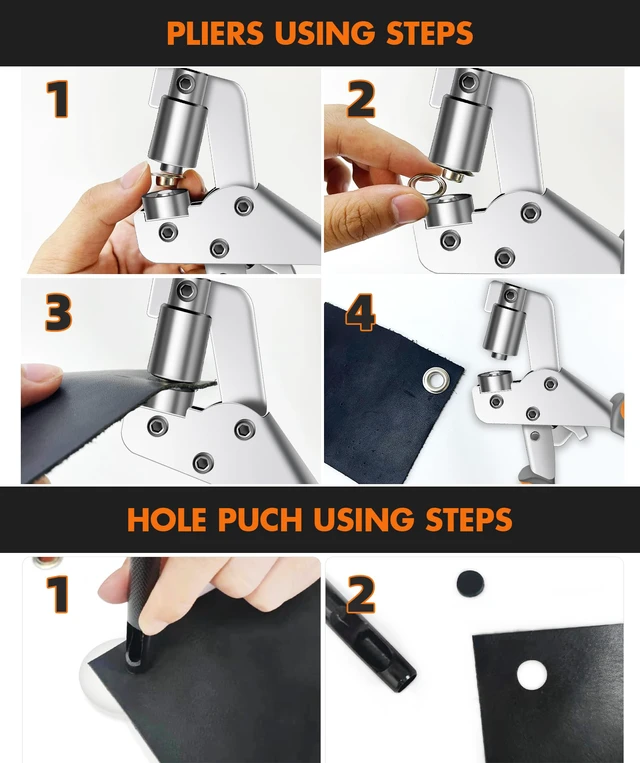 PLIERS USING STEPS

1

2

3

4

HOLE PUCH USING STEPS

1

2