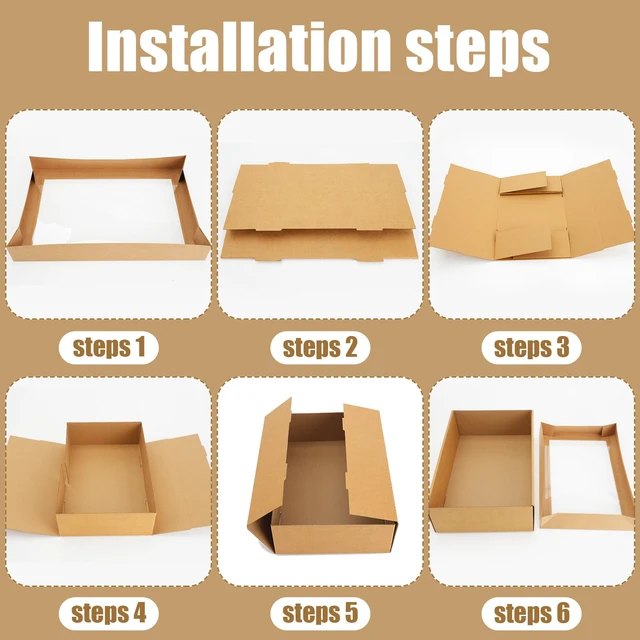 Installation steps

steps 1

steps 2

steps 3

steps 4

steps 5

steps 6