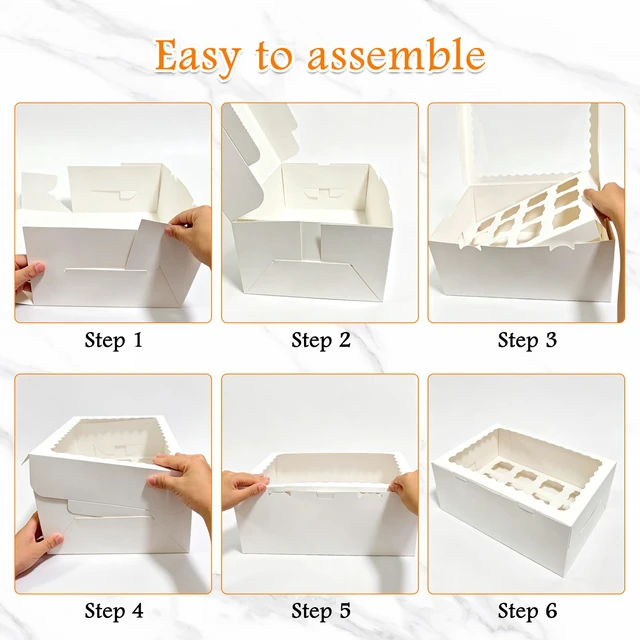 Easy to assemble

Step 1

Step 2

Step 3

Step 4

Step 5

Step 6