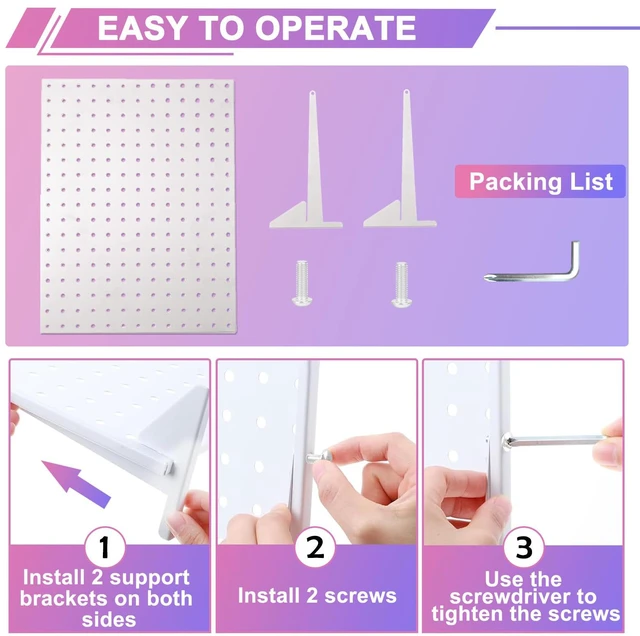 EASY TO OPERATE

Packing List

1
Install 2 support brackets on both sides

2
Install 2 screws

3
Use the screwdriver to tighten the screws