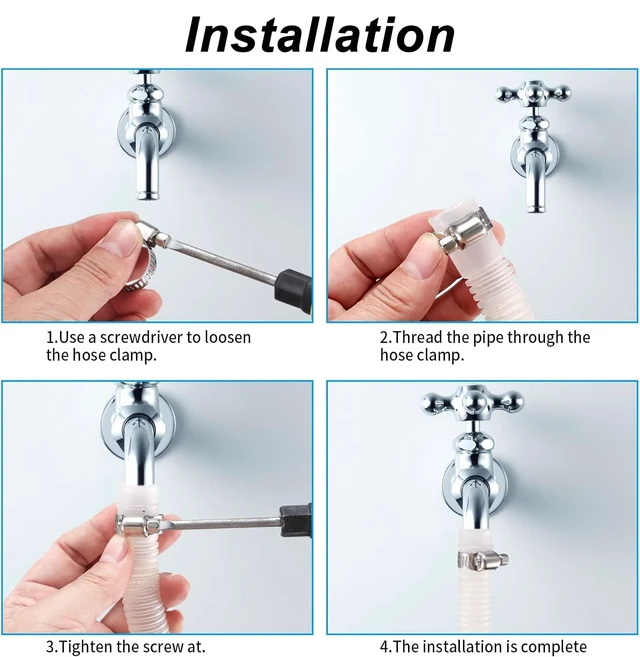 Installation

1.Use a screwdriver to loosen the hose clamp.

2.Thread the pipe through the hose clamp.

3.Tighten the screw at.

4.The installation is complete