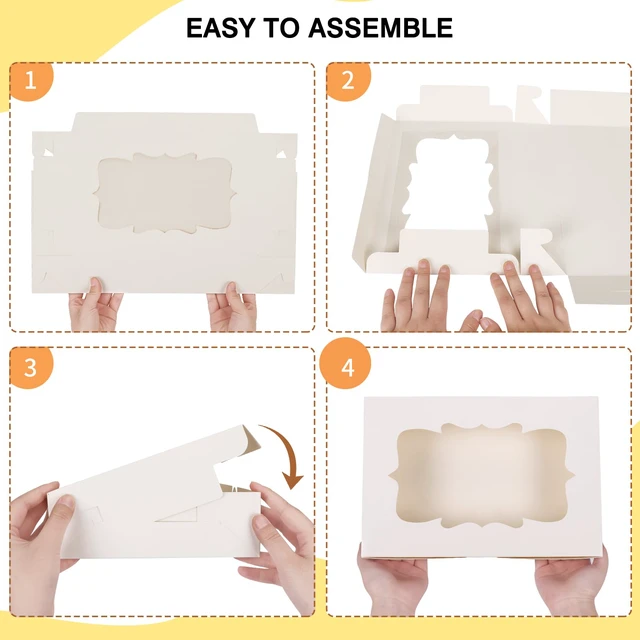 EASY TO ASSEMBLE

1

2

3

4