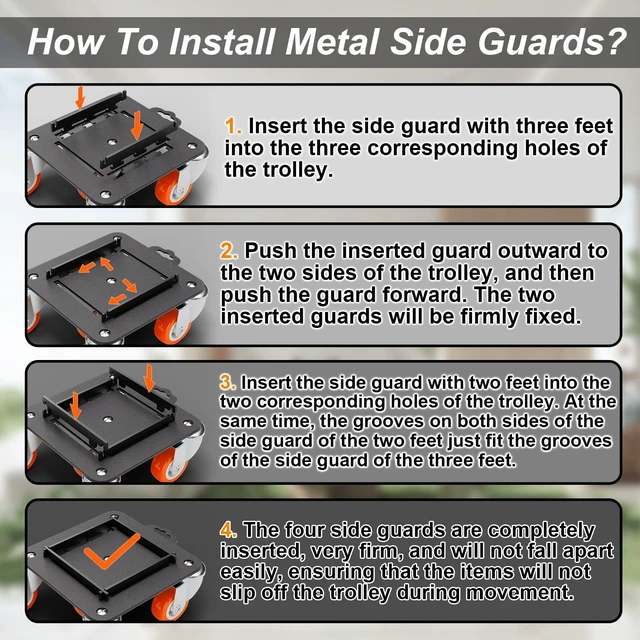 How To Install Metal Side Guards?

1. Insert the side guard with three feet into the three corresponding holes of the trolley.

2. Push the inserted guard outward to the two sides of the trolley, and then push the guard forward. The two inserted guards will be firmly fixed.

3. Insert the side guard with two feet into the two corresponding holes of the trolley. At the same time, the grooves on both sides of the side guard of the two feet just fit the grooves of the side guard of the three feet.

4. The four side guards are completely inserted, very firm, and will not fall apart easily, ensuring that the items will not slip off the trolley during movement.