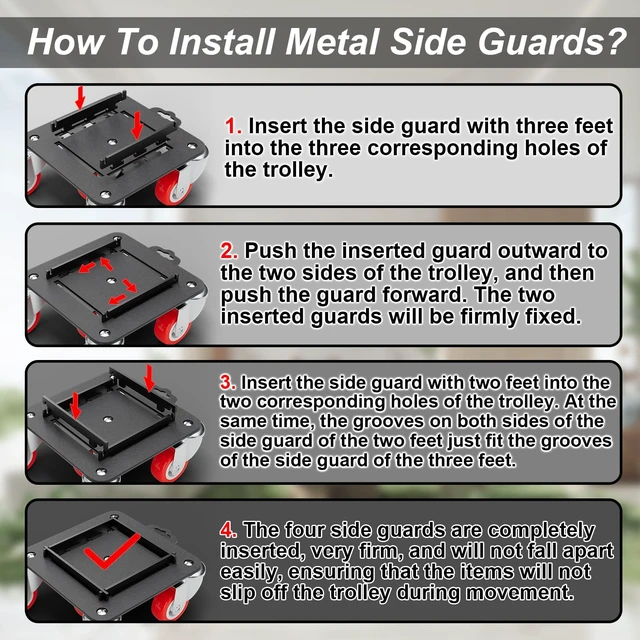 How To Install Metal Side Guards?

1. Insert the side guard with three feet into the three corresponding holes of the trolley.

2. Push the inserted guard outward to the two sides of the trolley, and then push the guard forward. The two inserted guards will be firmly fixed.

3. Insert the side guard with two feet into the two corresponding holes of the trolley. At the same time, the grooves on both sides of the side guard of the two feet just fit the grooves of the side guard of the three feet.

4. The four side guards are completely inserted, very firm, and will not fall apart easily, ensuring that the items will not slip off the trolley during movement.