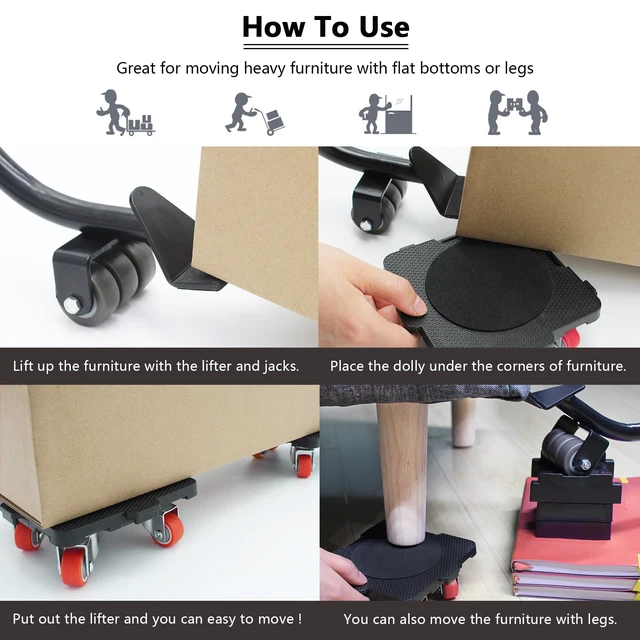 How To Use

Great for moving heavy furniture with flat bottoms or legs

Lift up the furniture with the lifter and jacks.

Place the dolly under the corners of furniture.

Put out the lifter and you can easy to move !

You can also move the furniture with legs.