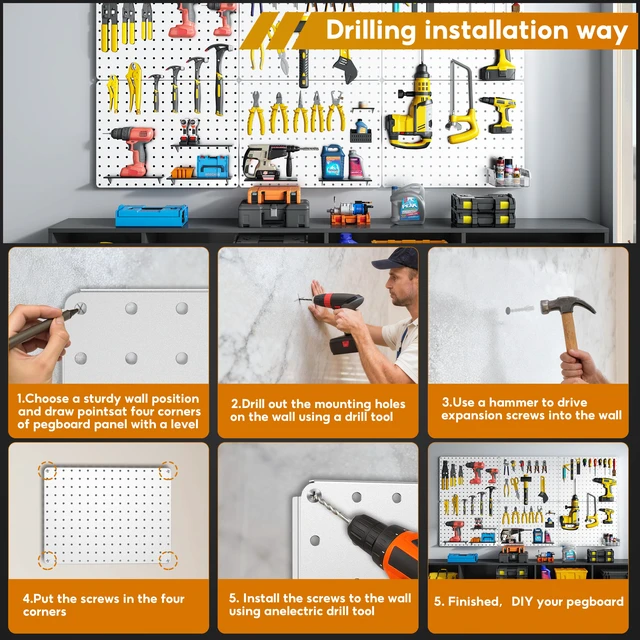 Drilling installation way

1.Choose a sturdy wall position and draw pointsat four corners of pegboard panel with a level

2.Drill out the mounting holes on the wall using a drill tool

3.Use a hammer to drive expansion screws into the wall

4.Put the screws in the four corners

5. Install the screws to the wall using anelectric drill tool

5. Finished, DIY your pegboard