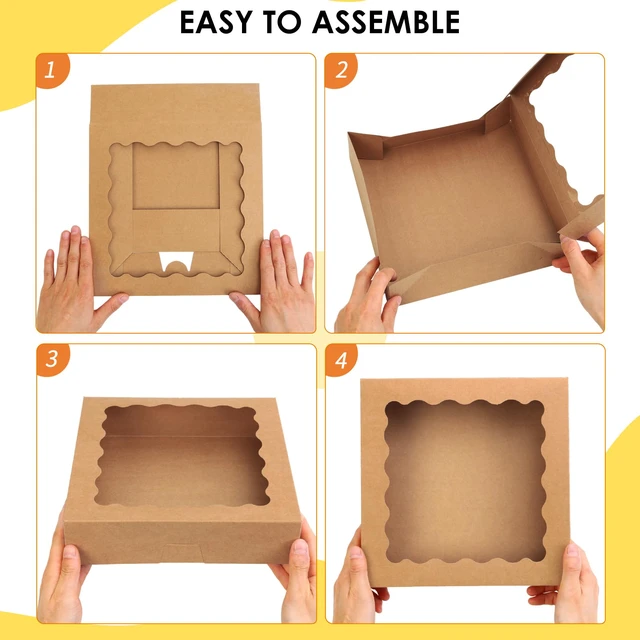 EASY TO ASSEMBLE

1

2

3

4