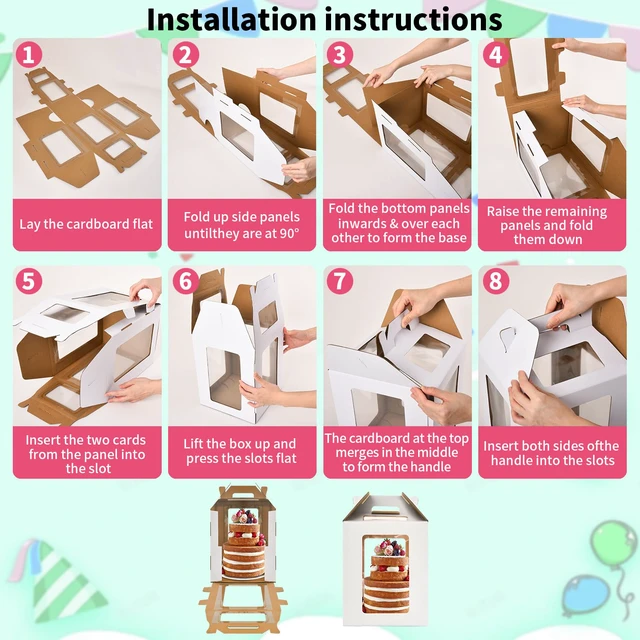 Installation instructions

1
Lay the cardboard flat

2
Fold up side panels untilthey are at 90°

3
Fold the bottom panels inwards & over each other to form the base

4
Raise the remaining panels and fold them down

5
Insert the two cards from the panel into the slot

6
Lift the box up and press the slots flat

7
The cardboard at the top merges in the middle to form the handle

8
Insert both sides ofthe handle into the slots