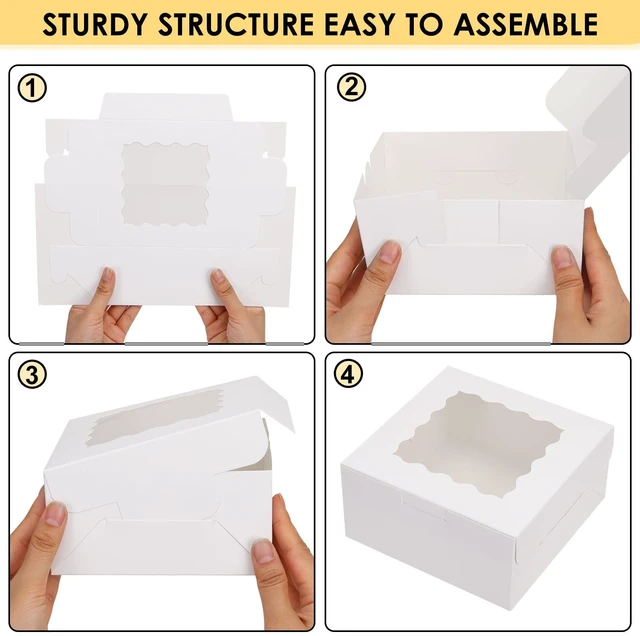 STURDY STRUCTURE EASY TO ASSEMBLE

1

2

3

4