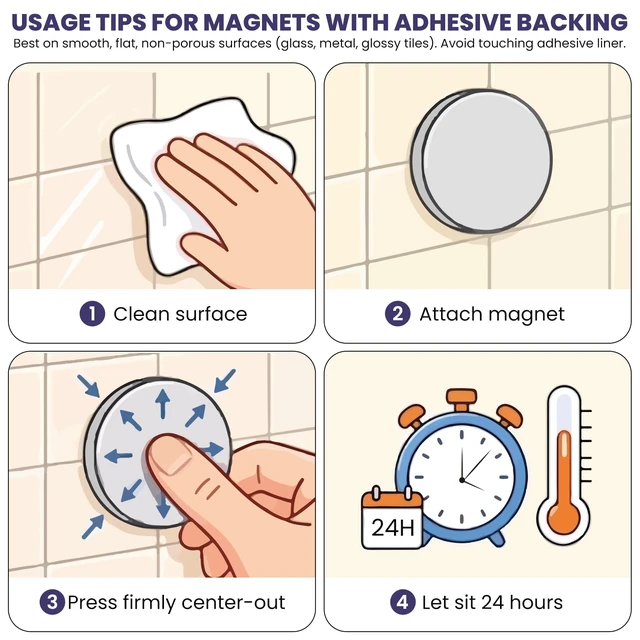 USAGE TIPS FOR MAGNETS WITH ADHESIVE BACKING

Best on smooth, flat, non-porous surfaces (glass, metal, glossy tiles). Avoid touching adhesive liner.

1 Clean surface

2 Attach magnet

3 Press firmly center-out

24H

4 Let sit 24 hours